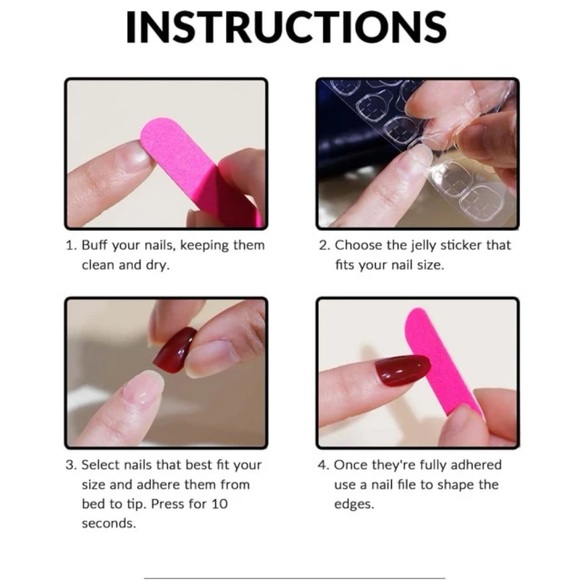 INSTRUCTIONS

1. Buff your nails, keeping them clean and dry.

2. Choose the jelly sticker that fits your nail size.

3. Select nails that best fit your size and adhere them from bed to tip. Press for 10 seconds.

4. Once they're fully adhered use a nail file to shape the edges.